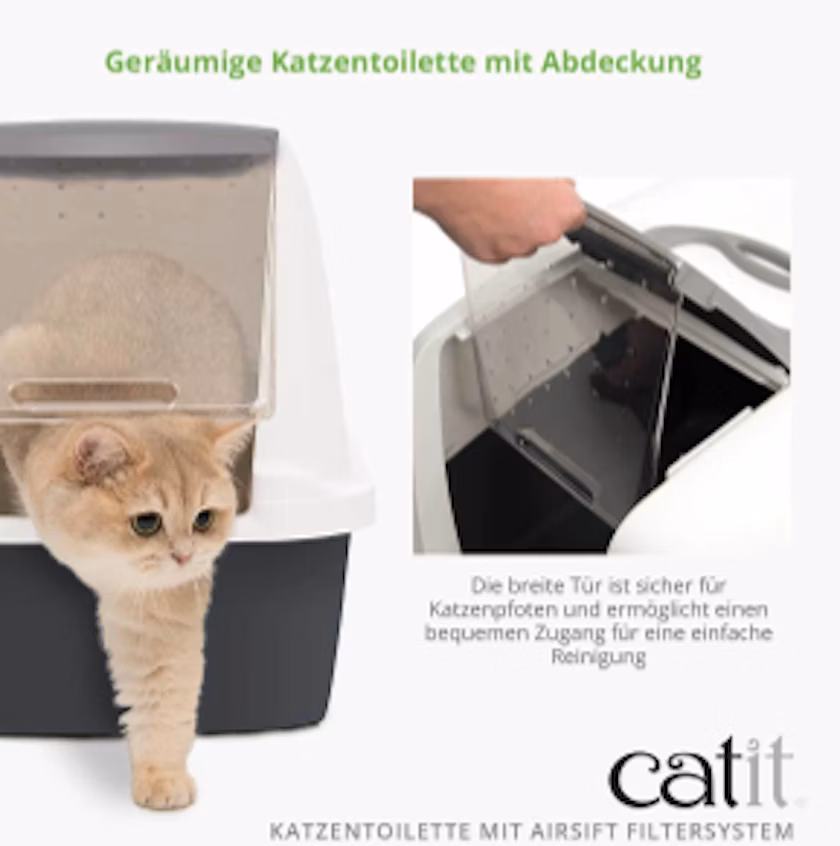 Geräumige Katzentoilette mit Abdeckung

Die breite Tür ist sicher für Katzenpfoten und ermöglicht einen bequemen Zugang für eine einfache Reinigung

catit

KATZENTOILETTE MIT AIRSIFT FILTERSYSTEM